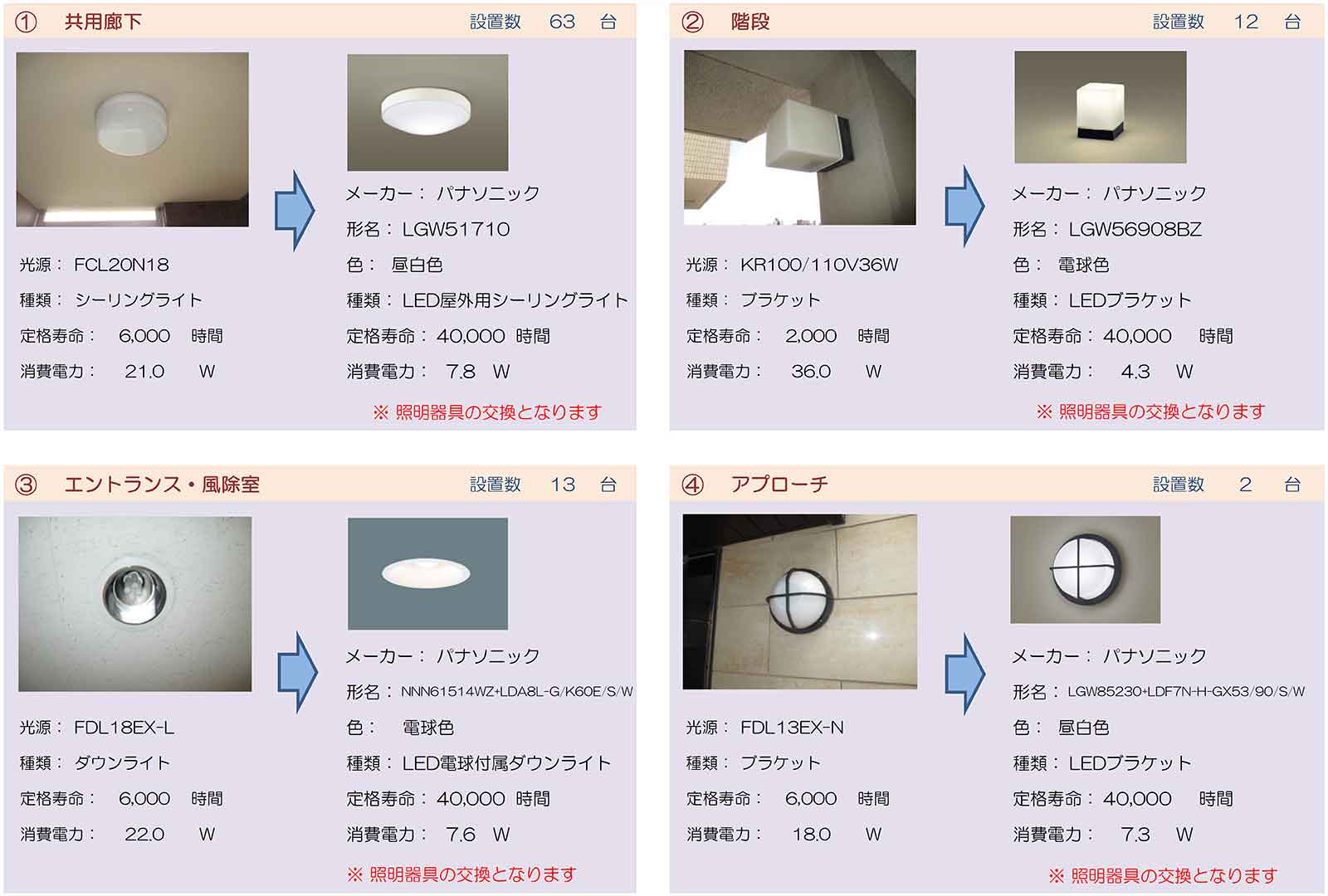 ① 共用廊下 設置数 63 台

光源： FCL20N18
種類： シーリングライト
定格寿命： 6,000 時間
消費電力： 21.0 W

メーカー： パナソニック
形名： LGW51710
色： 昼白色
種類： LED屋外用シーリングライト
定格寿命： 40,000 時間
消費電力： 7.8 W

※ 照明器具の交換となります

② 階段 設置数 12 台

光源： KR100/110V36W
種類： ブラケット
定格寿命： 2,000 時間
消費電力： 36.0 W

メーカー： パナソニック
形名： LGW56908BZ
色： 電球色
種類： LEDブラケット
定格寿命： 40,000 時間
消費電力： 4.3 W

※ 照明器具の交換となります

③ エントランス・風除室 設置数 13 台

光源： FDL18EX-L
種類： ダウンライト
定格寿命： 6,000 時間
消費電力： 22.0 W

メーカー： パナソニック
形名： NNN61514WZ+LDA8L-G/K60E/S/W
色： 電球色
種類： LED電球付属ダウンライト
定格寿命： 40,000 時間
消費電力： 7.6 W

※ 照明器具の交換となります

④ アプローチ 設置数 2 台

光源： FDL13EX-N
種類： ブラケット
定格寿命： 6,000 時間
消費電力： 18.0 W

メーカー： パナソニック
形名： LGW85230+LDF7N-H-GX53/90/S/W
色： 昼白色
種類： LEDブラケット
定格寿命： 40,000 時間
消費電力： 7.3 W

※ 照明器具の交換となります